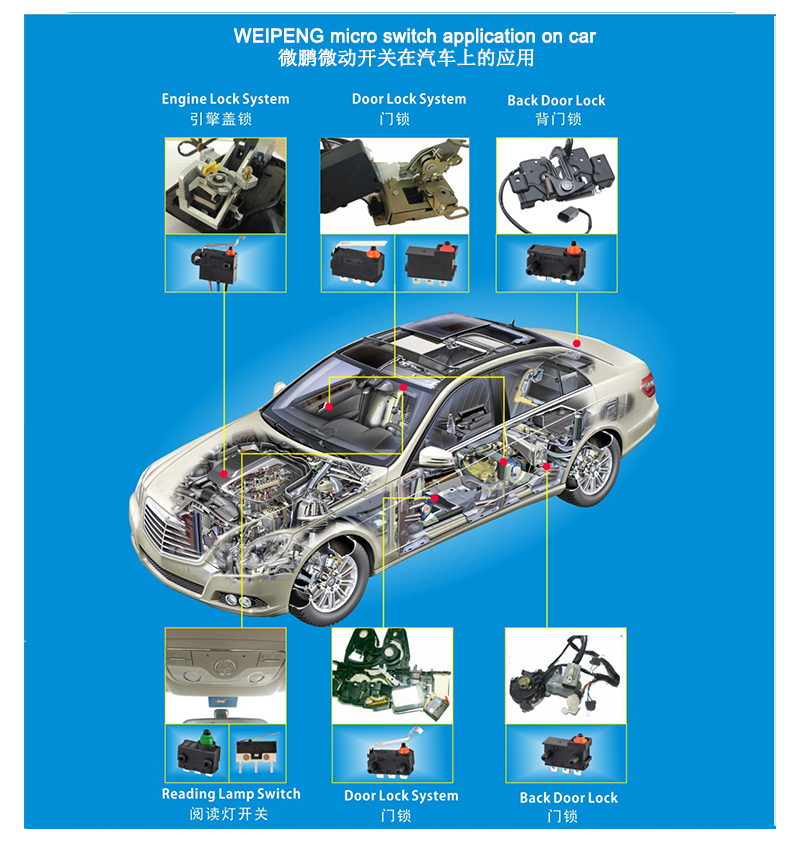 WEIPENG micro switch application on car
微鹏微动开关在汽车上的应用

Engine Lock System
引擎盖锁

Door Lock System
门锁

Back Door Lock
背门锁

Reading Lamp Switch
阅读灯开关

Door Lock System
门锁

Back Door Lock
门锁