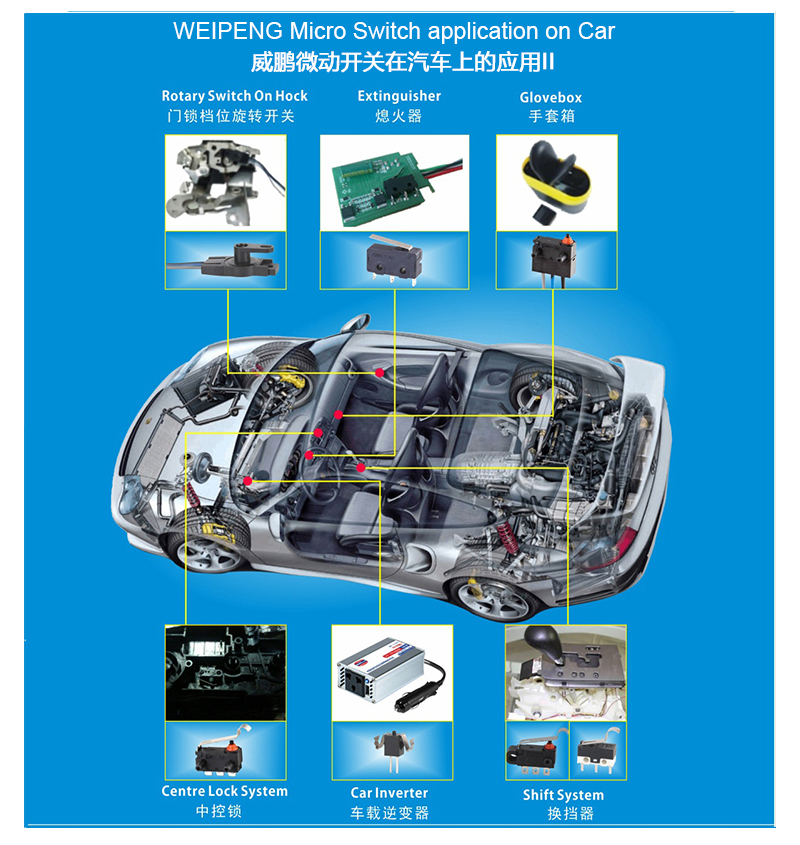 WEIPENG Micro Switch application on Car
威鹏微动开关在汽车上的应用II

Rotary Switch On Hock
门锁档位旋转开关

Extinguisher
熄火器

Glovebox
手套箱

Centre Lock System
中控锁

Car Inverter
车载逆变器

Shift System
换挡器